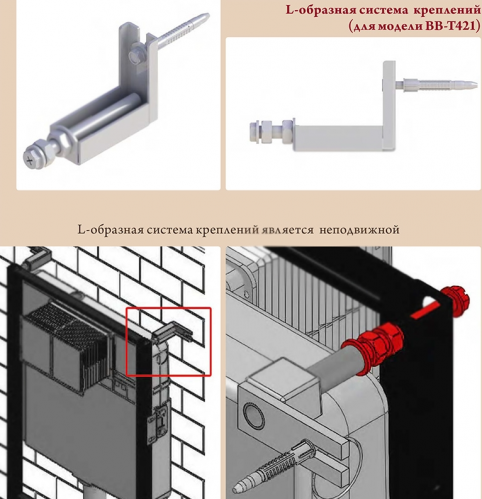 L-образная система креплений
(для модели BB-T421)

L-образная система креплений является неподвижной